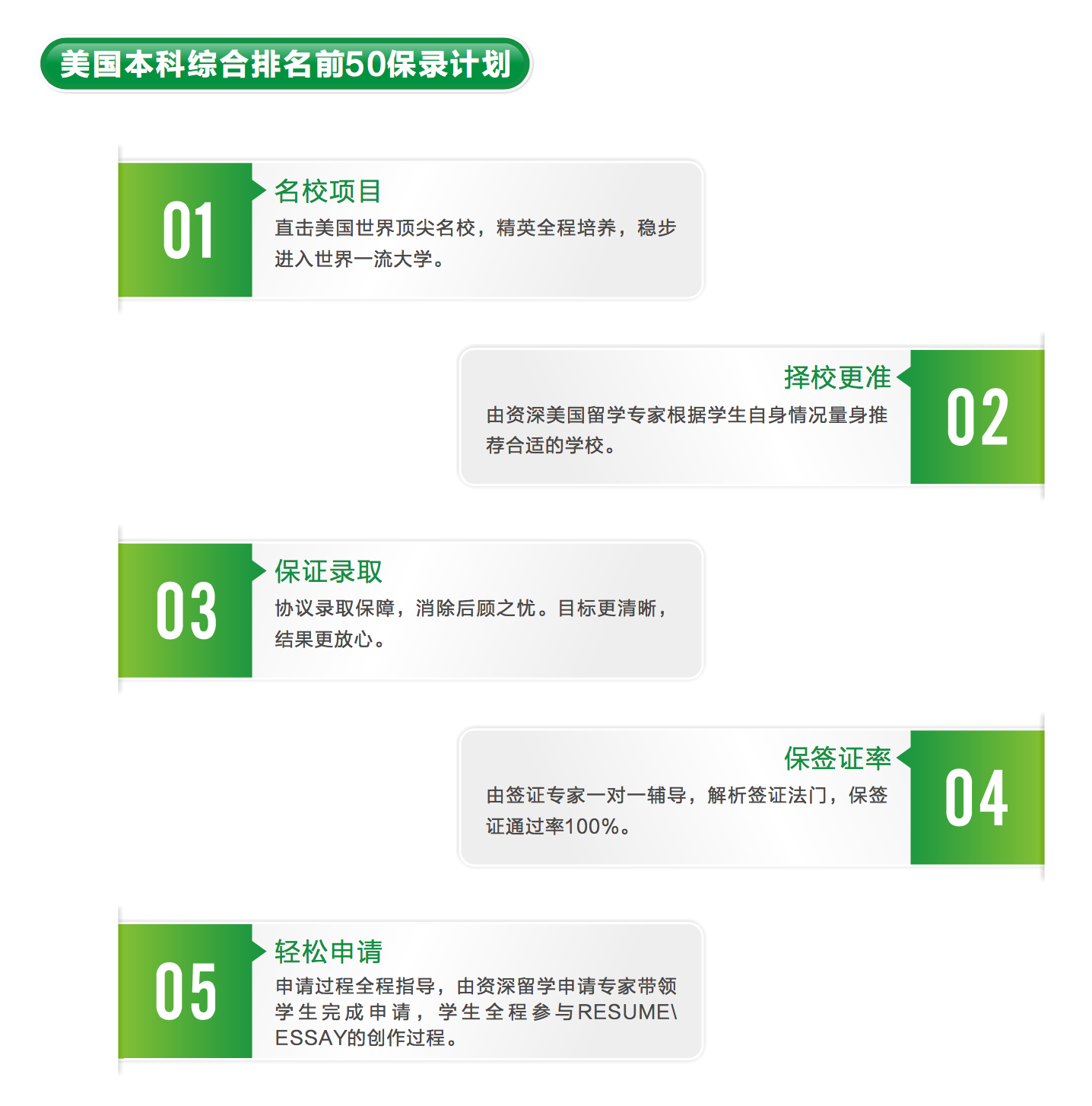 美国本科综合排名前50保录计划

01

名校项目

直击美国世界顶尖名校，精英全程培养，稳步进入世界一流大学。

择校更准

由资深美国留学专家根据学生自身情况量身推荐合适的学校。

02

03

保证录取

协议录取保障，消除后顾之忧。目标更清晰，结果更放心。

保签证率

由签证专家一对一辅导，解析签证法门，保签证通过率100%。

04

05

轻松申请

申请过程全程指导，由资深留学申请专家带领学生完成申请，学生全程参与RESUME\ESSAY的创作过程。